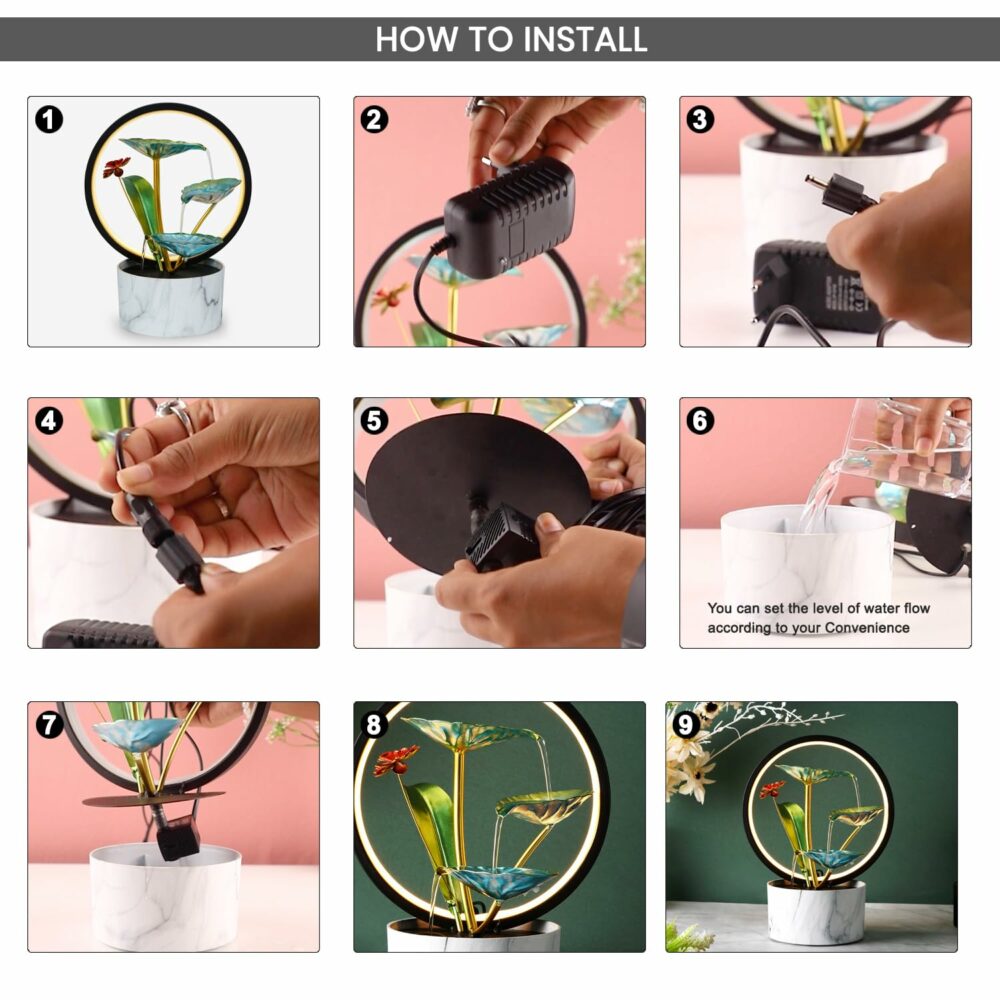 HOW TO INSTALL

1

2

3

4

5

6

You can set the level of water flow according to your Convenience

7

8

9