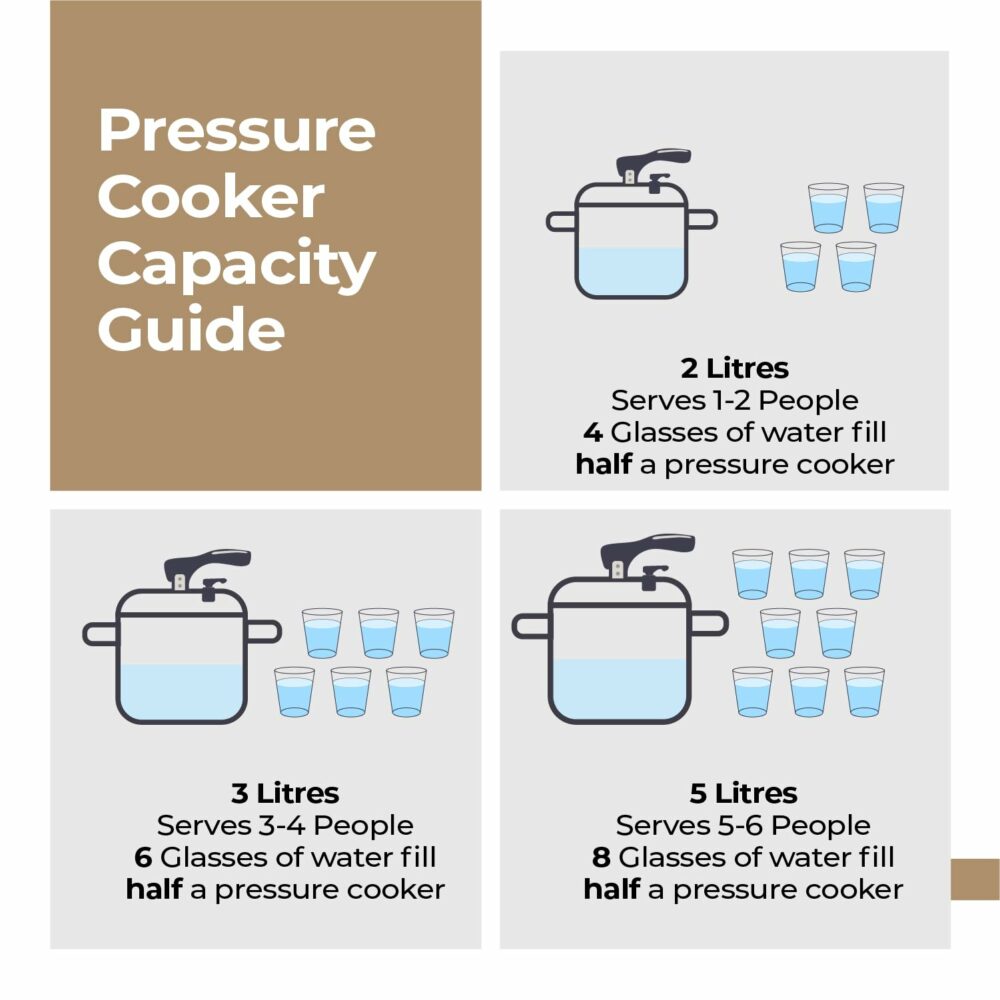 Pressure Cooker Capacity Guide

2 Litres
Serves 1-2 People
4 Glasses of water fill half a pressure cooker

3 Litres
Serves 3-4 People
6 Glasses of water fill half a pressure cooker

5 Litres
Serves 5-6 People
8 Glasses of water fill half a pressure cooker