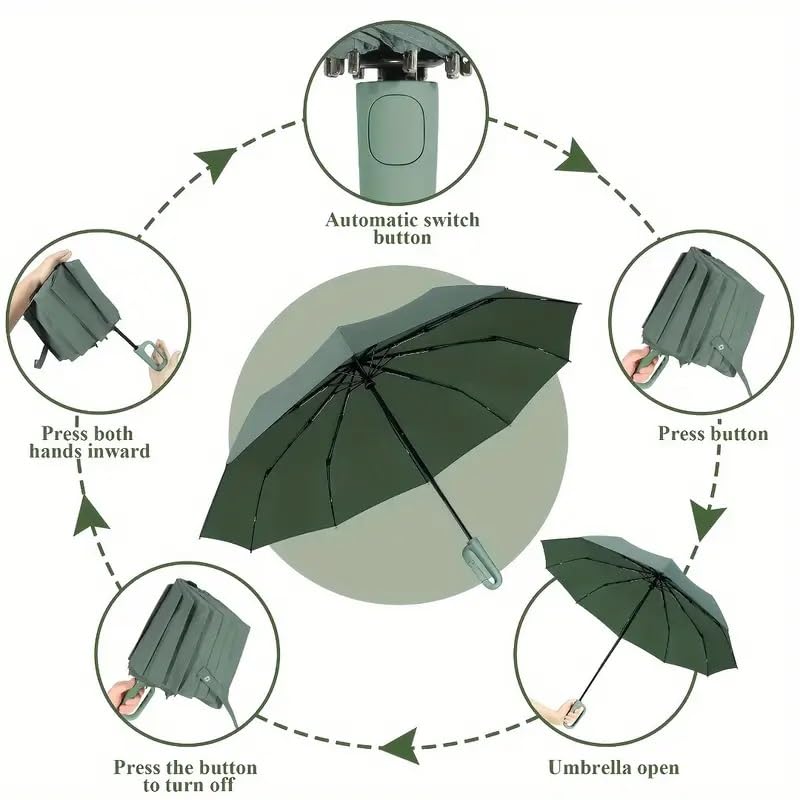 Automatic switch button

Press button

Umbrella open

Press the button to turn off

Press both hands inward