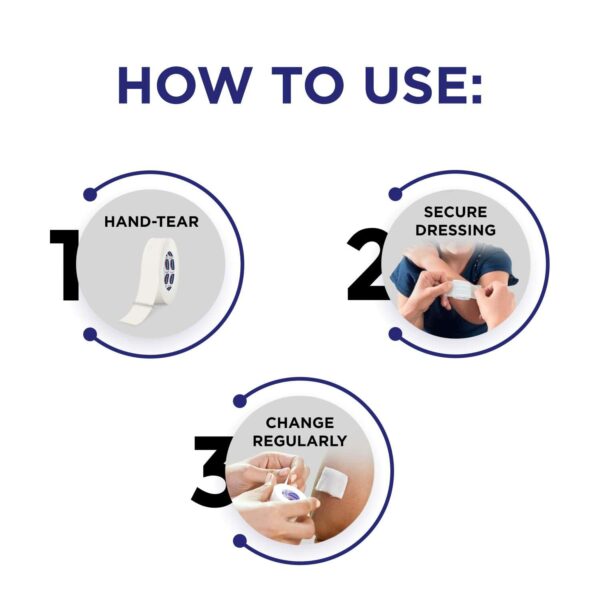 HOW TO USE:

1
HAND-TEAR

2
SECURE DRESSING

3
CHANGE REGULARLY