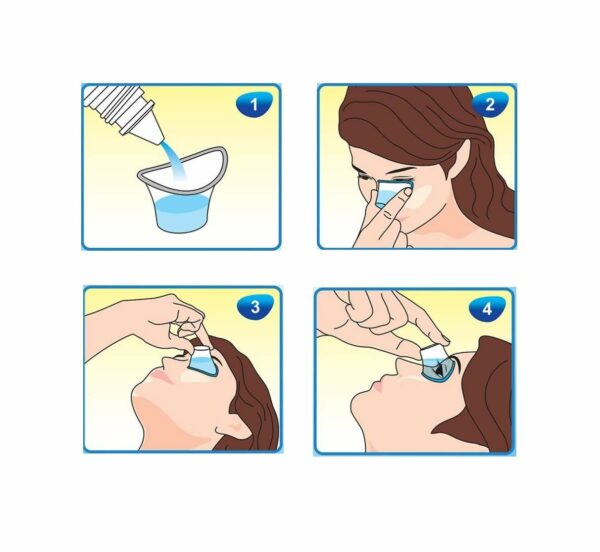 1

2

3

4