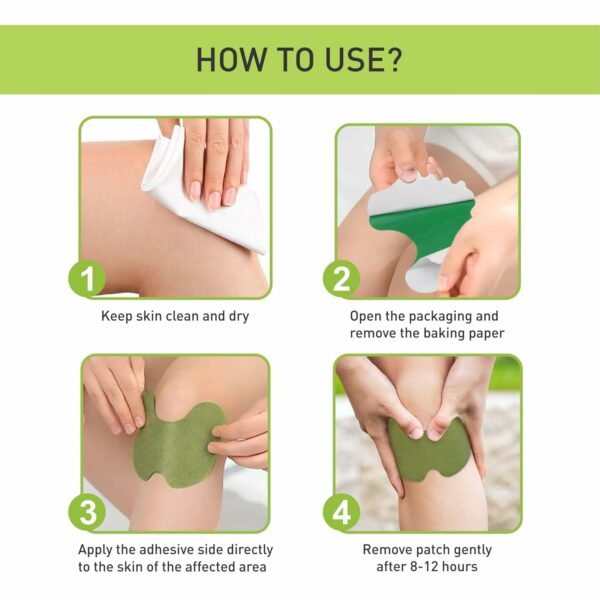 HOW TO USE?

1

Keep skin clean and dry

2

Open the packaging and remove the baking paper

3

Apply the adhesive side directly to the skin of the affected area

4

Remove patch gently after 8-12 hours