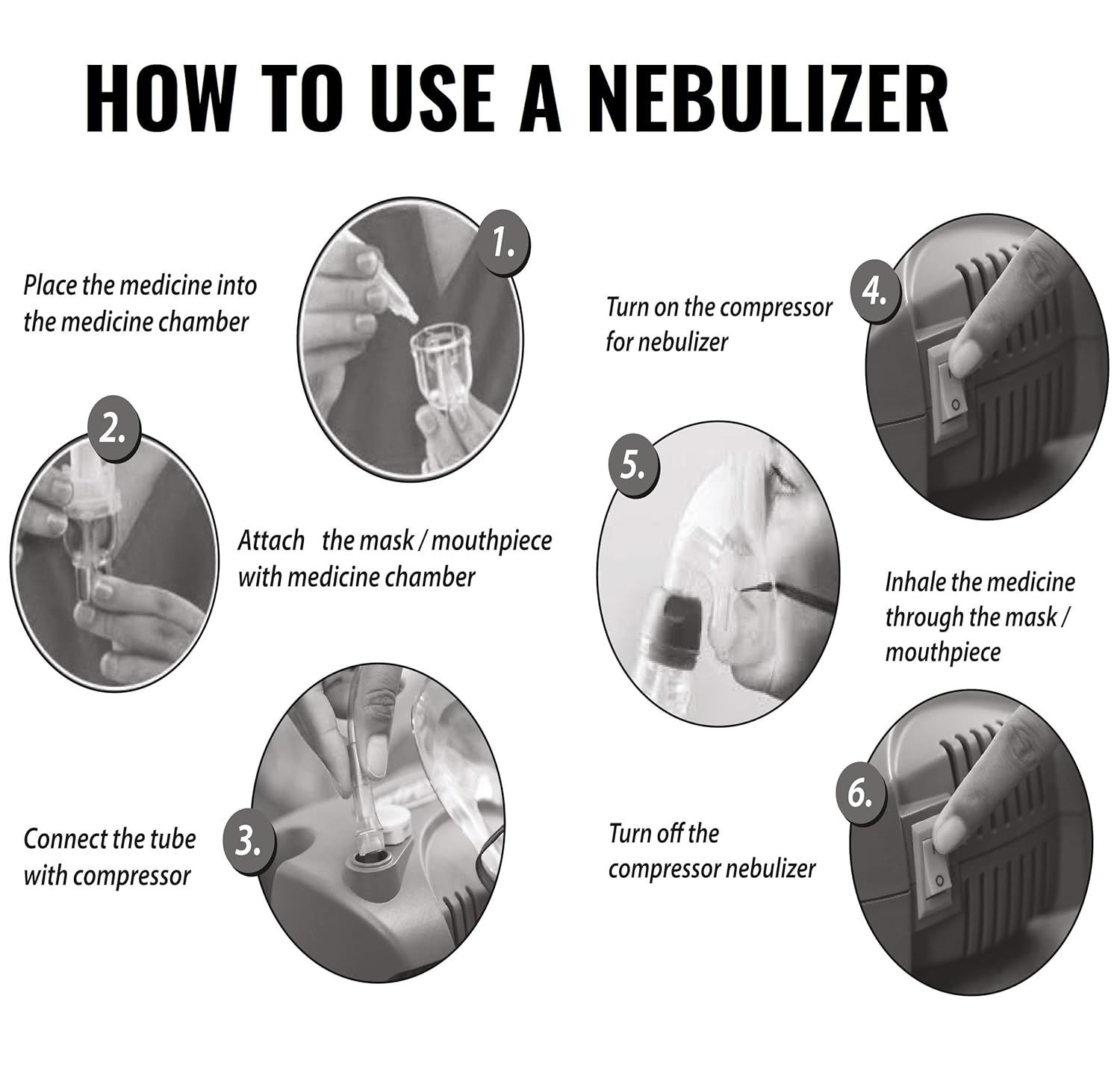 HOW TO USE A NEBULIZER

1.

Place the medicine into the medicine chamber

2.

Attach the mask / mouthpiece with medicine chamber

3.

Connect the tube with compressor

4.

Turn on the compressor for nebulizer

5.

Inhale the medicine through the mask / mouthpiece

6.

Turn off the compressor nebulizer