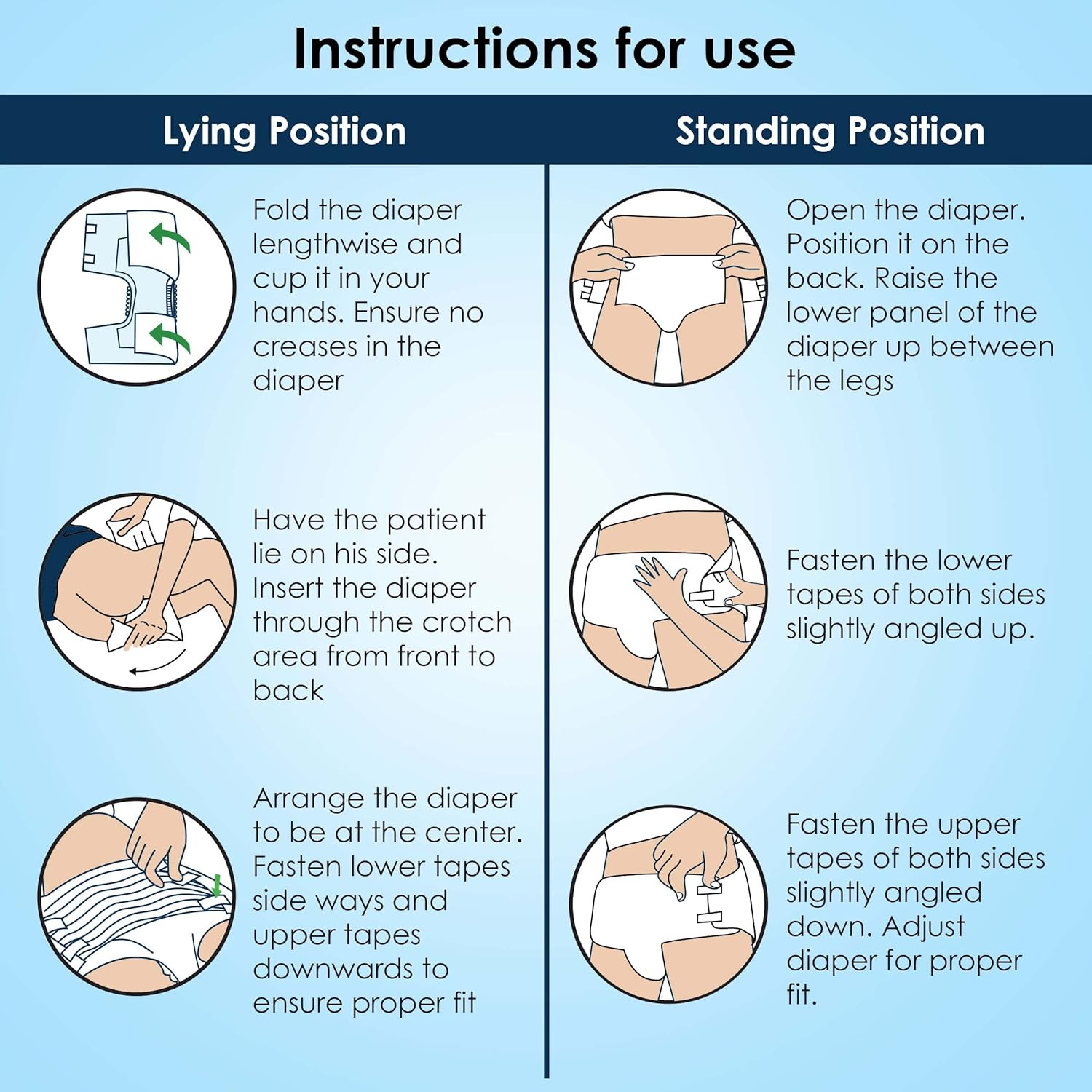 Instructions for use

Lying Position

Fold the diaper lengthwise and cup it in your hands. Ensure no creases in the diaper

Have the patient lie on his side. Insert the diaper through the crotch area from front to back

Arrange the diaper to be at the center. Fasten lower tapes side ways and upper tapes downwards to ensure proper fit

Standing Position

Open the diaper. Position it on the back. Raise the lower panel of the diaper up between the legs

Fasten the lower tapes of both sides slightly angled up.

Fasten the upper tapes of both sides slightly angled down. Adjust diaper for proper fit.